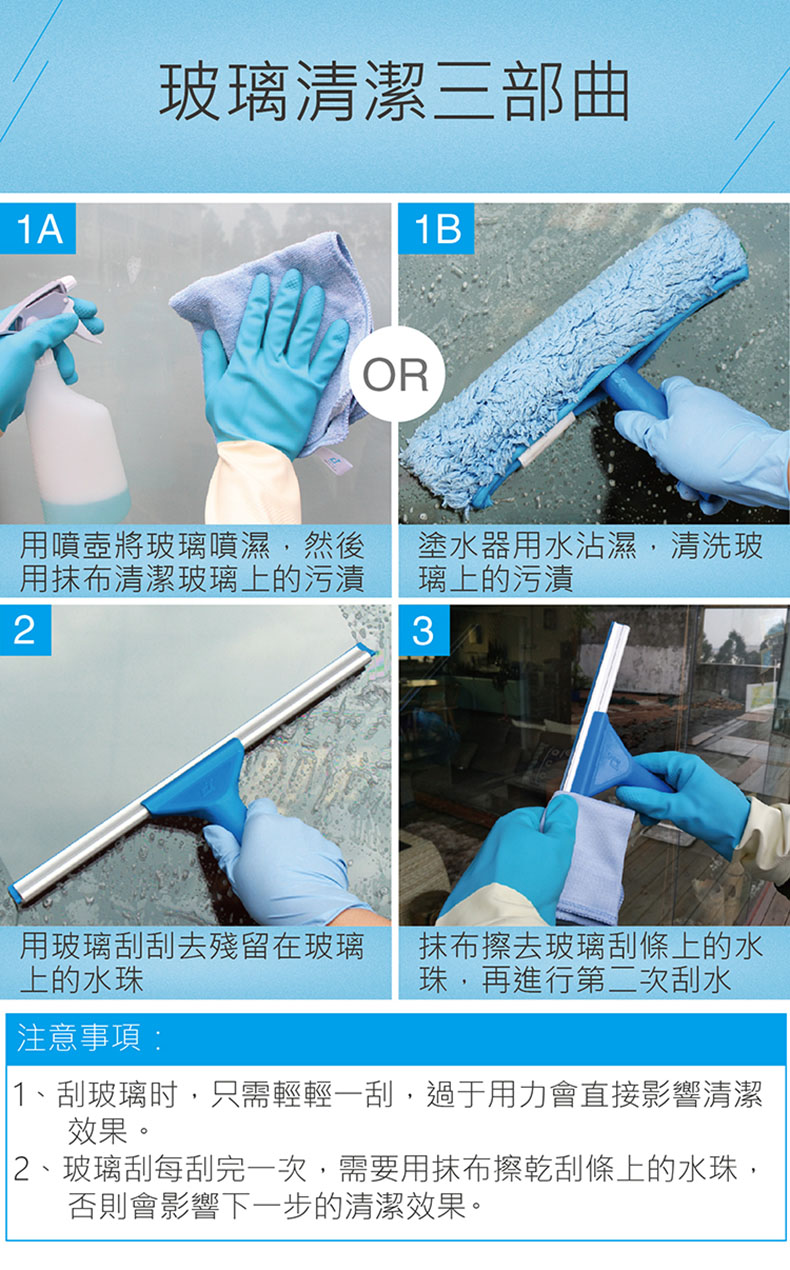 玻璃清潔三部曲

1A

OR

1B

用噴壺將玻璃噴濕，然後用抹布清潔玻璃上的污漬

塗水器用水沾濕，清洗玻璃上的污漬

2

3

用玻璃刮刮去殘留在玻璃上的水珠

抹布擦去玻璃刮條上的水珠，再進行第二次刮水

注意事項：

1、刮玻璃时，只需輕輕一刮，過于用力會直接影響清潔效果。
2、玻璃刮每刮完一次，需要用抹布擦乾刮條上的水珠，否則會影響下一步的清潔效果。